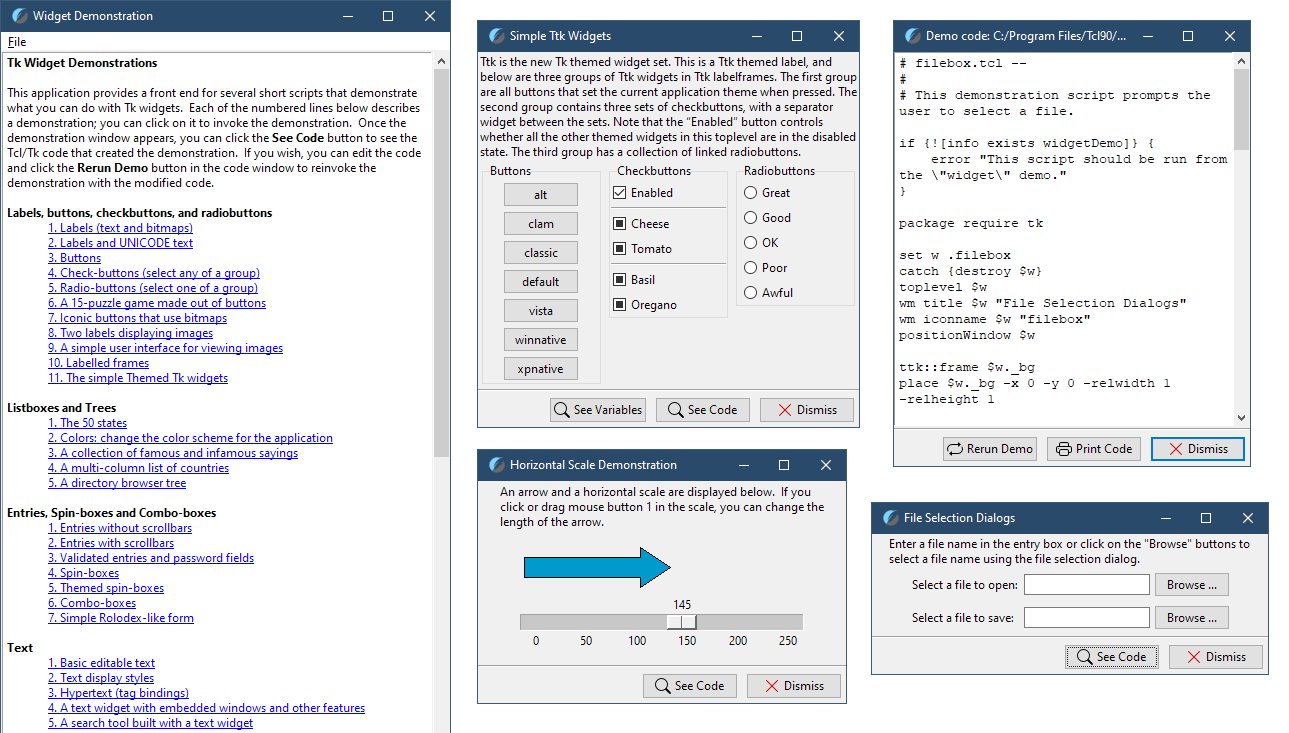 Widget Demonstration

File

Tk Widget Demonstrations

This application provides a front end for several short scripts that demonstrate what you can do with Tk widgets. Each of the numbered lines below describes a demonstration; you can click on it to invoke the demonstration. Once the demonstration window appears, you can click the See Code button to see the Tcl/Tk code that created the demonstration. If you wish, you can edit the code and click the Rerun Demo button in the code window to reinvoke the demonstration with the modified code.

Labels, buttons, checkbuttons, and radiobuttons
1. Labels (text and bitmaps)
2. Labels and UNICODE text
3. Buttons
4. Check-buttons (select any of a group)
5. Radio-buttons (select one of a group)
6. A 15-puzzle game made out of buttons
7. Iconic buttons that use bitmaps
8. Two labels displaying images
9. A simple user interface for viewing images
10. Labelled frames
11. The simple Themed Tk widgets

Listboxes and Trees
1. The 50 states
2. Colors: change the color scheme for the application
3. A collection of famous and infamous sayings
4. A multi-column list of countries
5. A directory browser tree

Entries, Spin-boxes and Combo-boxes
1. Entries without scrollbars
2. Entries with scrollbars
3. Validated entries and password fields
4. Spin-boxes
5. Themed spin-boxes
6. Combo-boxes
7. Simple Rolodex-like form

Text
1. Basic editable text
2. Text display styles
3. Hypertext (tag bindings)
4. A text widget with embedded windows and other features
5. A search tool built with a text widget

Simple Ttk Widgets

Ttk is the new Tk themed widget set. This is a Ttk themed label, and below are three groups of Ttk widgets in Ttk labelframes. The first group are all buttons that set the current application theme when pressed. The second group contains three sets of checkbuttons, with a separator widget between the sets. Note that the "Enabled" button controls whether all the other themed widgets in this toplevel are in the disabled state. The third group has a collection of linked radiobuttons.

Buttons
alt
clam
classic
default
vista
winnative
xpnative

Checkbuttons
Enabled
Cheese
Tomato
Basil
Oregano

Radiobuttons
Great
Good
OK
Poor
Awful

See Variables
See Code
Dismiss

Horizontal Scale Demonstration

An arrow and a horizontal scale are displayed below. If you click or drag mouse button 1 in the scale, you can change the length of the arrow.

145
0 50 100 150 200 250

See Code
Dismiss

Demo code: C:/Program Files/Tcl90/...

# filebox.tcl --
#
# This demonstration script prompts the user to select a file.

if {![info exists widgetDemo]} {
    error "This script should be run from the \"widget\" demo."
}

package require tk

set w .filebox
catch {destroy $w}
toplevel $w
wm title $w "File Selection Dialogs"
wm iconname $w "filebox"
positionWindow $w

ttk::frame $w._bg
place $w._bg -x 0 -y 0 -relwidth 1 -relheight 1

Rerun Demo
Print Code
Dismiss

File Selection Dialogs

Enter a file name in the entry box or click on the "Browse" buttons to select a file name using the file selection dialog.

Select a file to open:
Browse ...
Select a file to save:
Browse ...

See Code
Dismiss